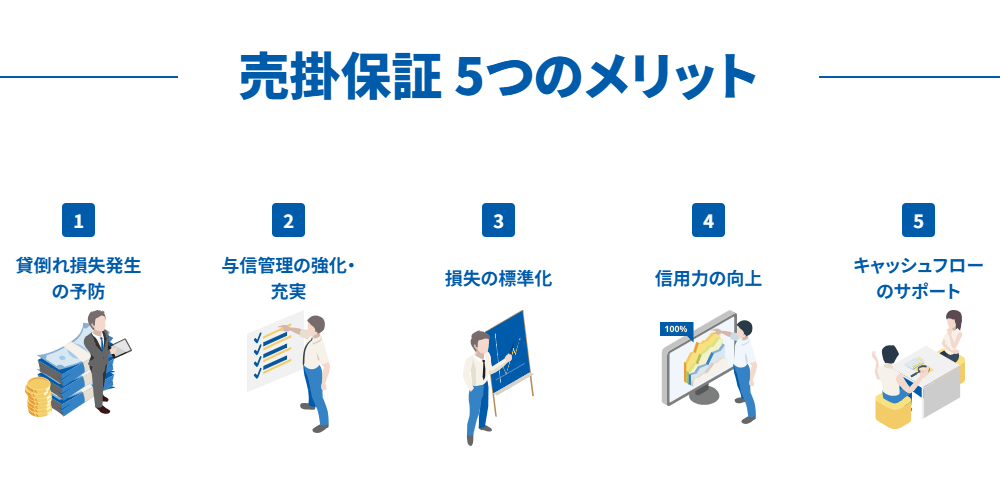 売掛保証 5つのメリット

1
貸倒れ損失発生の予防

2
与信管理の強化・充実

3
損失の標準化

4
信用力の向上

100%

5
キャッシュフローのサポート